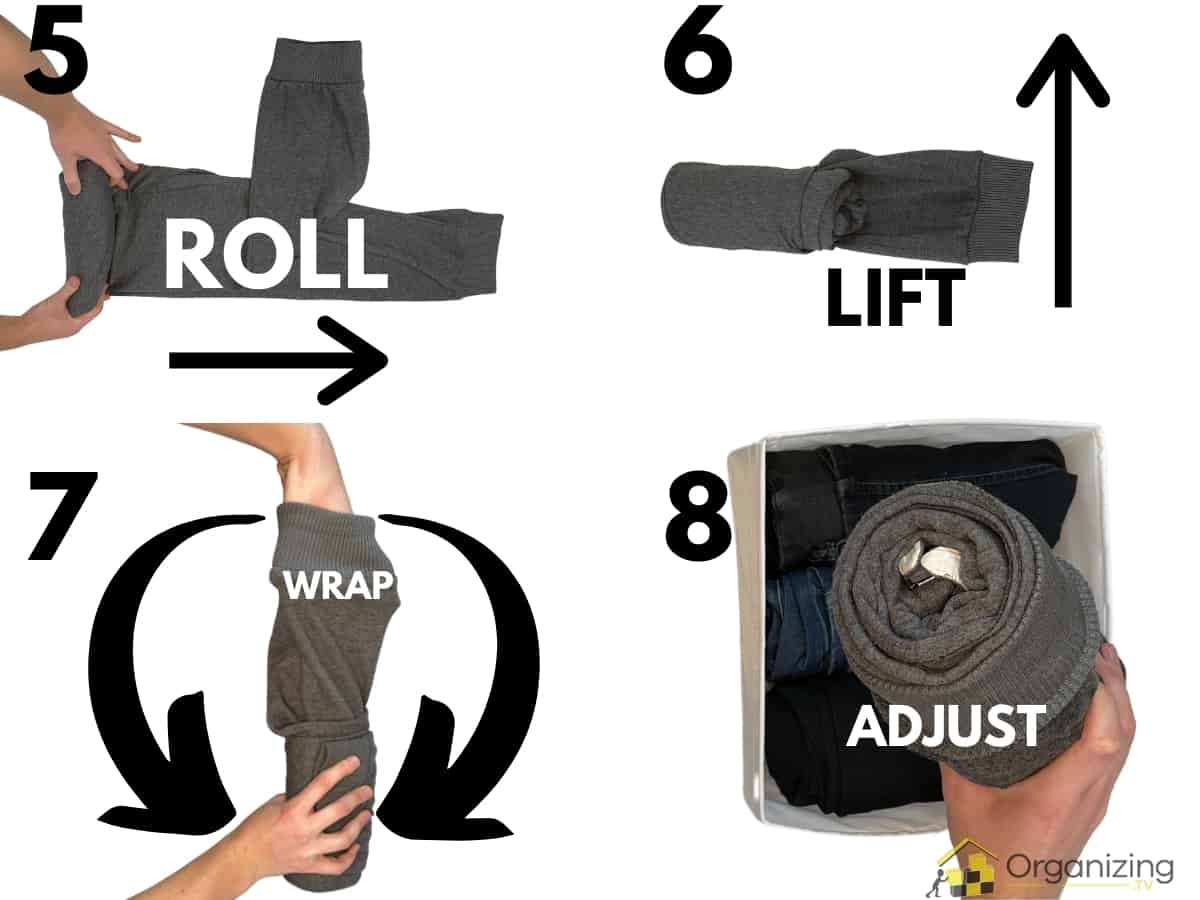 5
ROLL

6
LIFT

7
WRAP

8
ADJUST

Organizing .TV