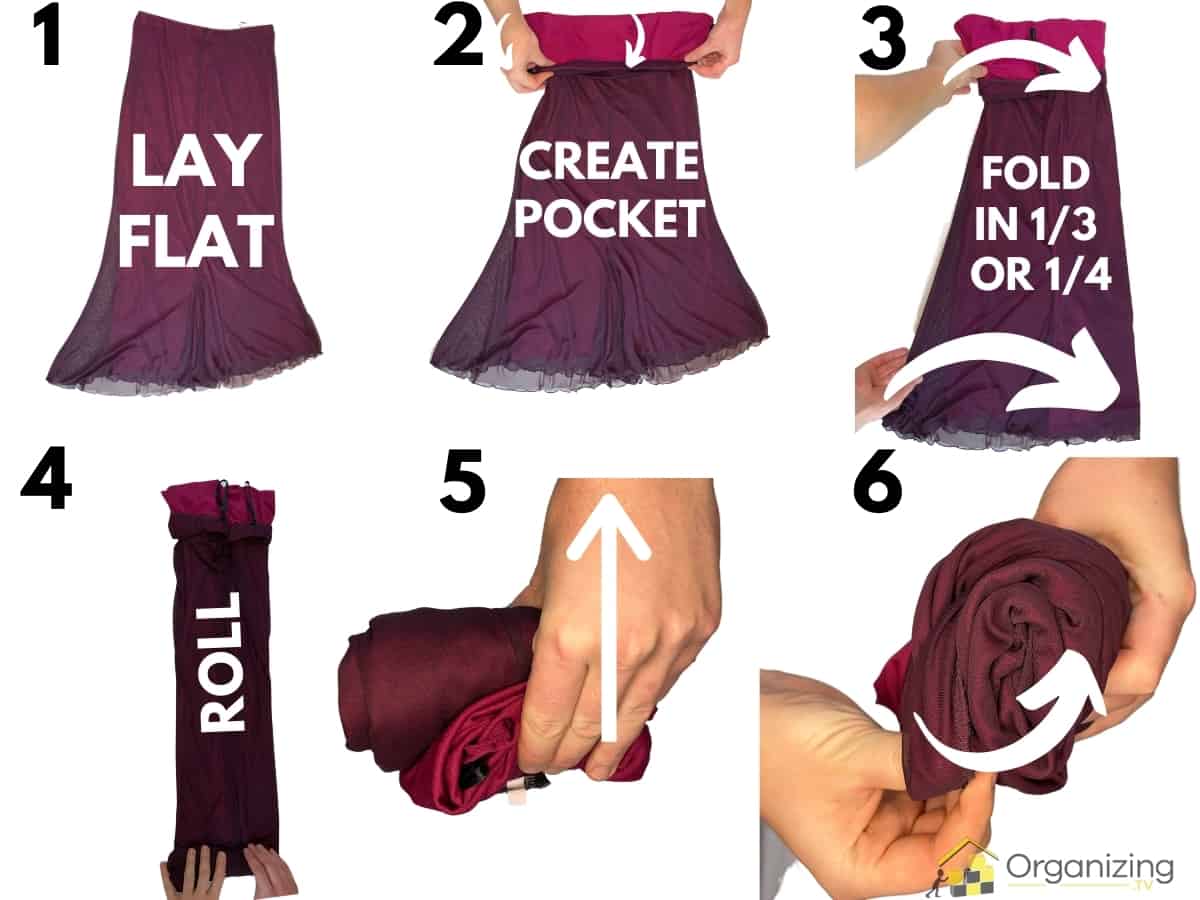 1

LAY FLAT

2

CREATE POCKET

3

FOLD IN 1/3 OR 1/4

4

ROLL

5

6

Organizing .TV