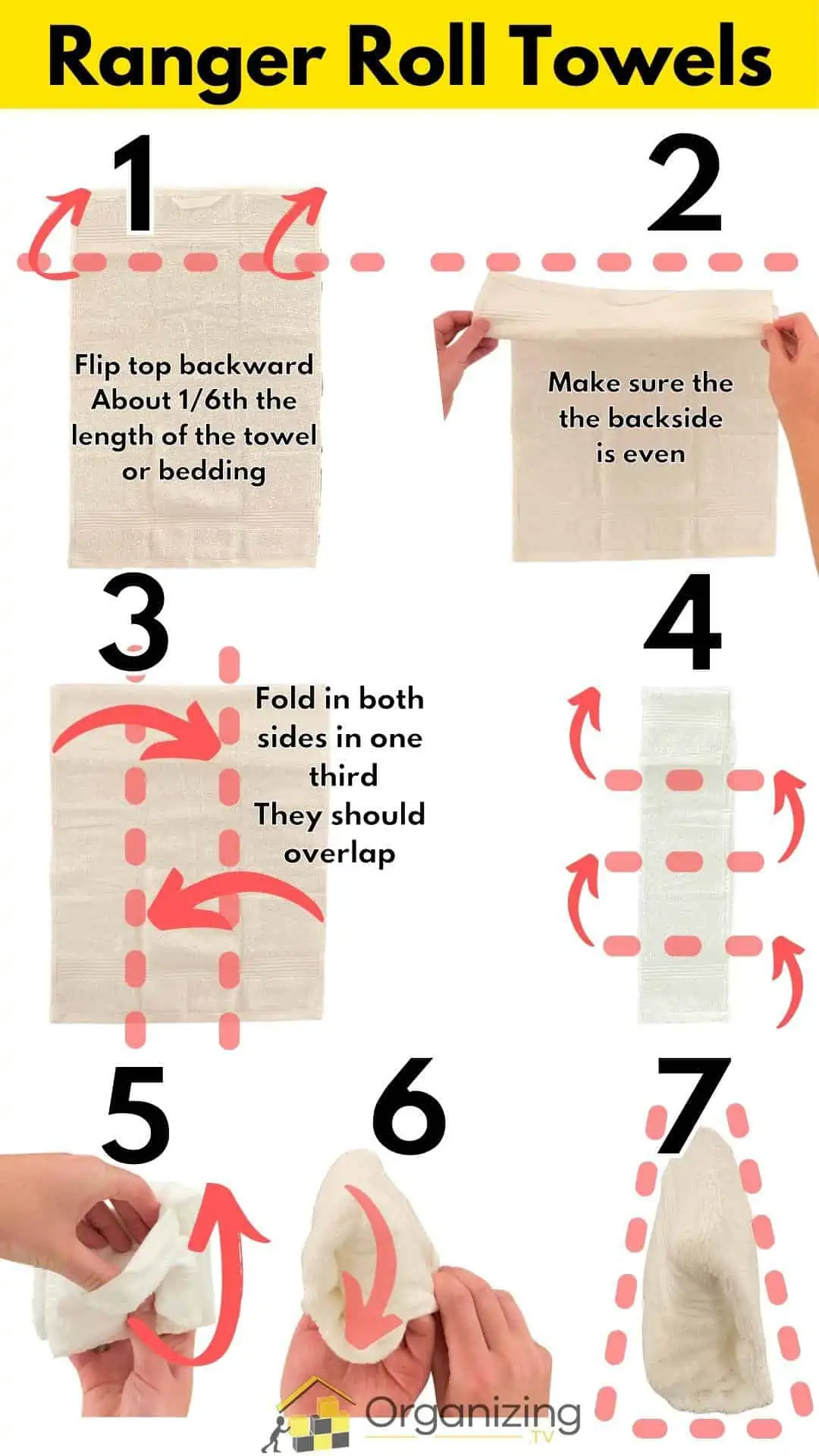 Ranger Roll Towels

1

Flip top backward About 1/6th the length of the towel or bedding

2

Make sure the the backside is even

3

Fold in both sides in one third They should overlap

4

5

6

7

Organizing .TV