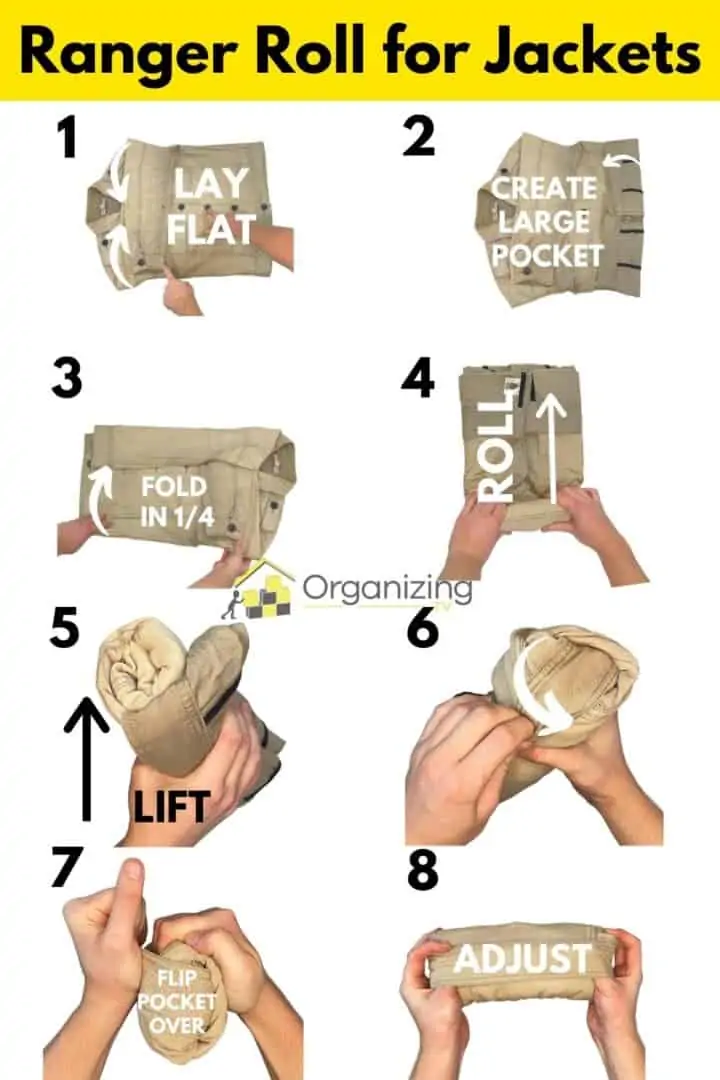 Ranger Roll for Jackets

1
LAY FLAT

2
CREATE LARGE POCKET

3
FOLD IN 1/4

4
ROLL

Organizing

5
LIFT

6

7
FLIP POCKET OVER

8
ADJUST