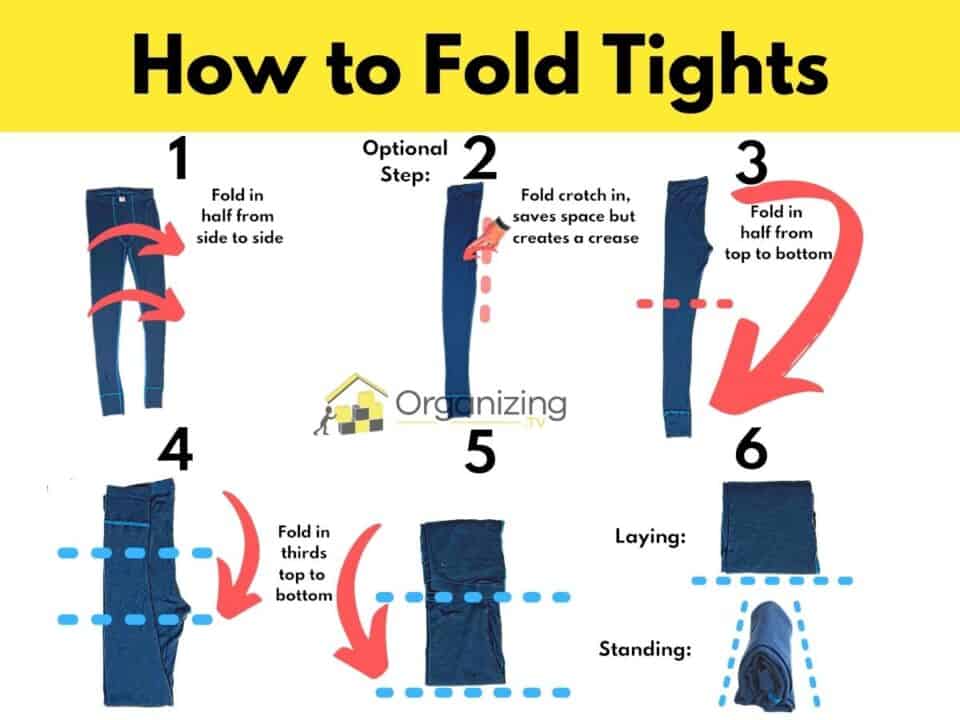 How to Fold Tights

1
Fold in half from side to side

Optional Step:
2
Fold crotch in, saves space but creates a crease

3
Fold in half from top to bottom

Organizing .TV

4
Fold in thirds top to bottom

5

6
Laying:
Standing: