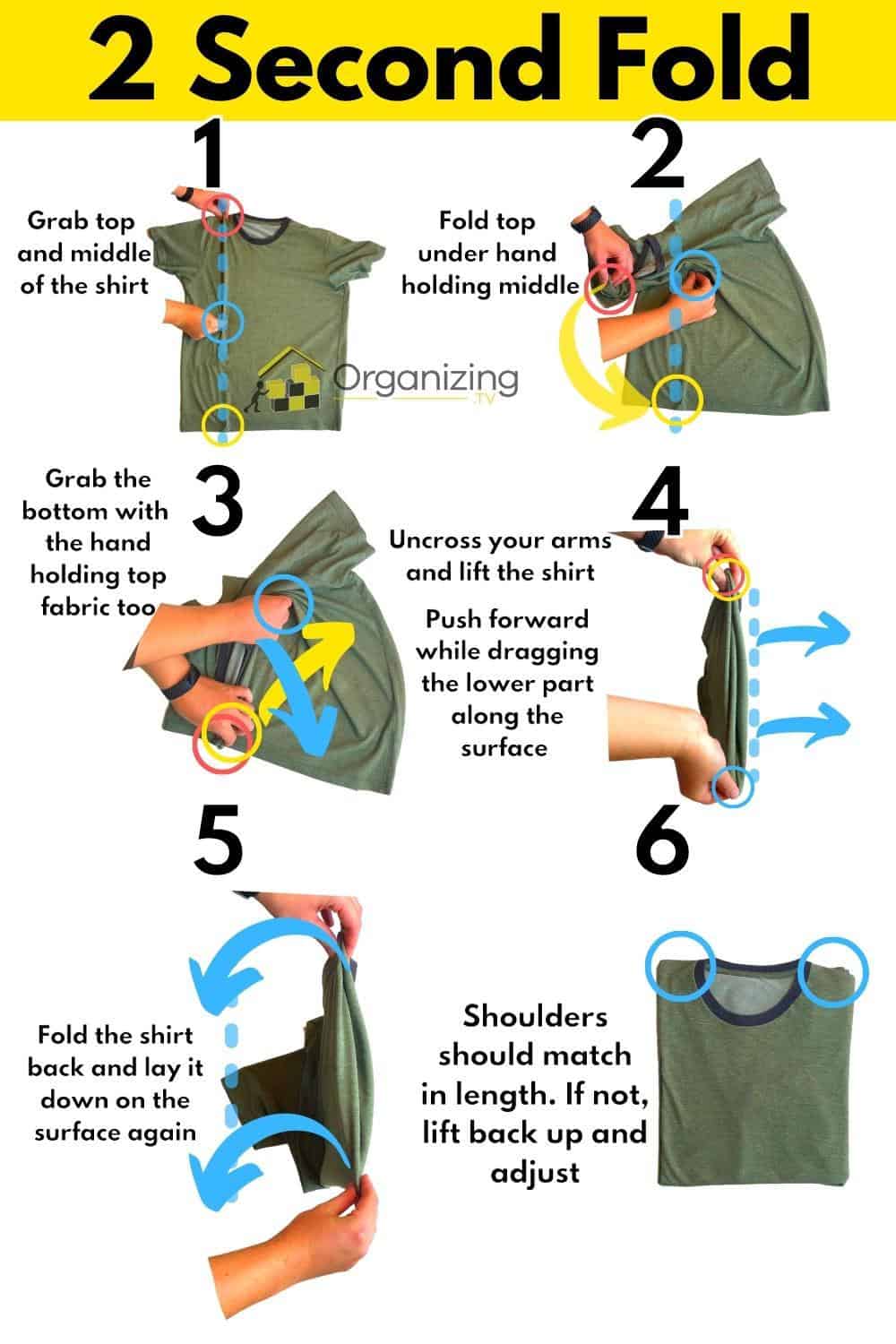 2 Second Fold

1

Grab top and middle of the shirt

Organizing .TV

2

Fold top under hand holding middle

3

Grab the bottom with the hand holding top fabric too

4

Uncross your arms and lift the shirt

Push forward while dragging the lower part along the surface

5

Fold the shirt back and lay it down on the surface again

6

Shoulders should match in length. If not, lift back up and adjust